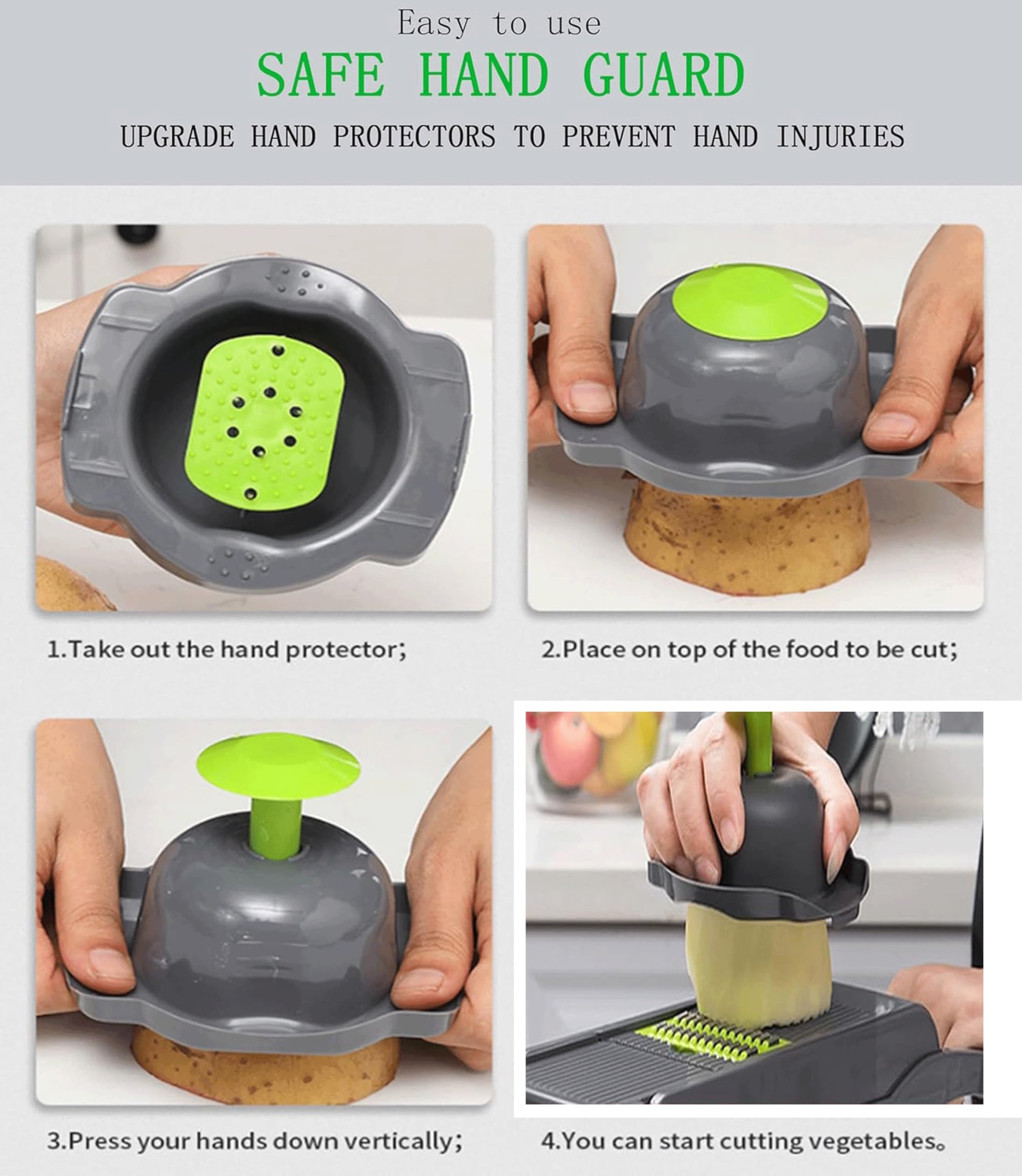 Easy to use
SAFE HAND GUARD
UPGRADE HAND PROTECTORS TO PREVENT HAND INJURIES

1.Take out the hand protector;

2.Place on top of the food to be cut;

3.Press your hands down vertically;

4.You can start cutting vegetables。