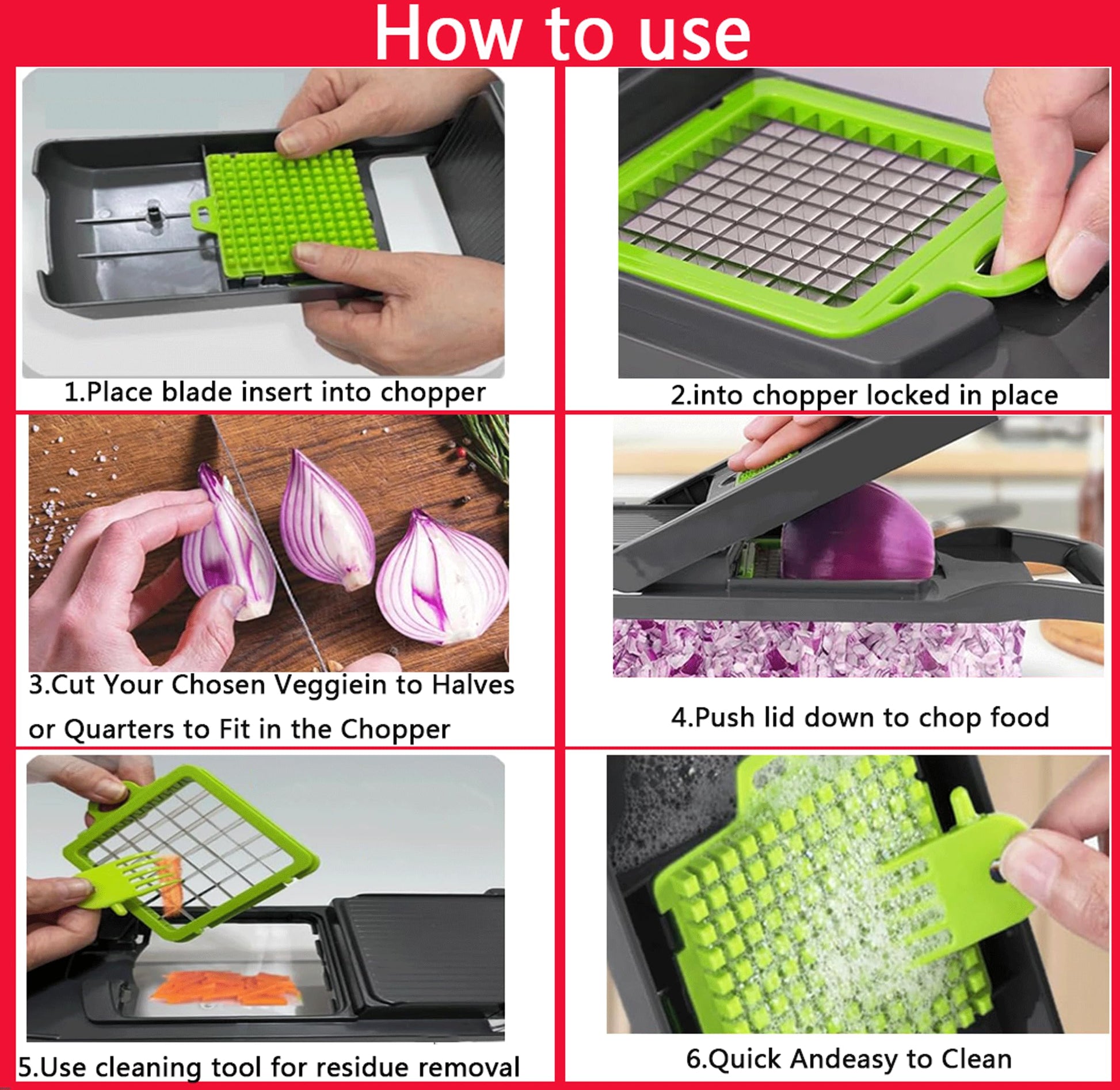 How to use

1.Place blade insert into chopper

2.into chopper locked in place

3.Cut Your Chosen Veggiein to Halves or Quarters to Fit in the Chopper

4.Push lid down to chop food

5.Use cleaning tool for residue removal

6.Quick Andeasy to Clean