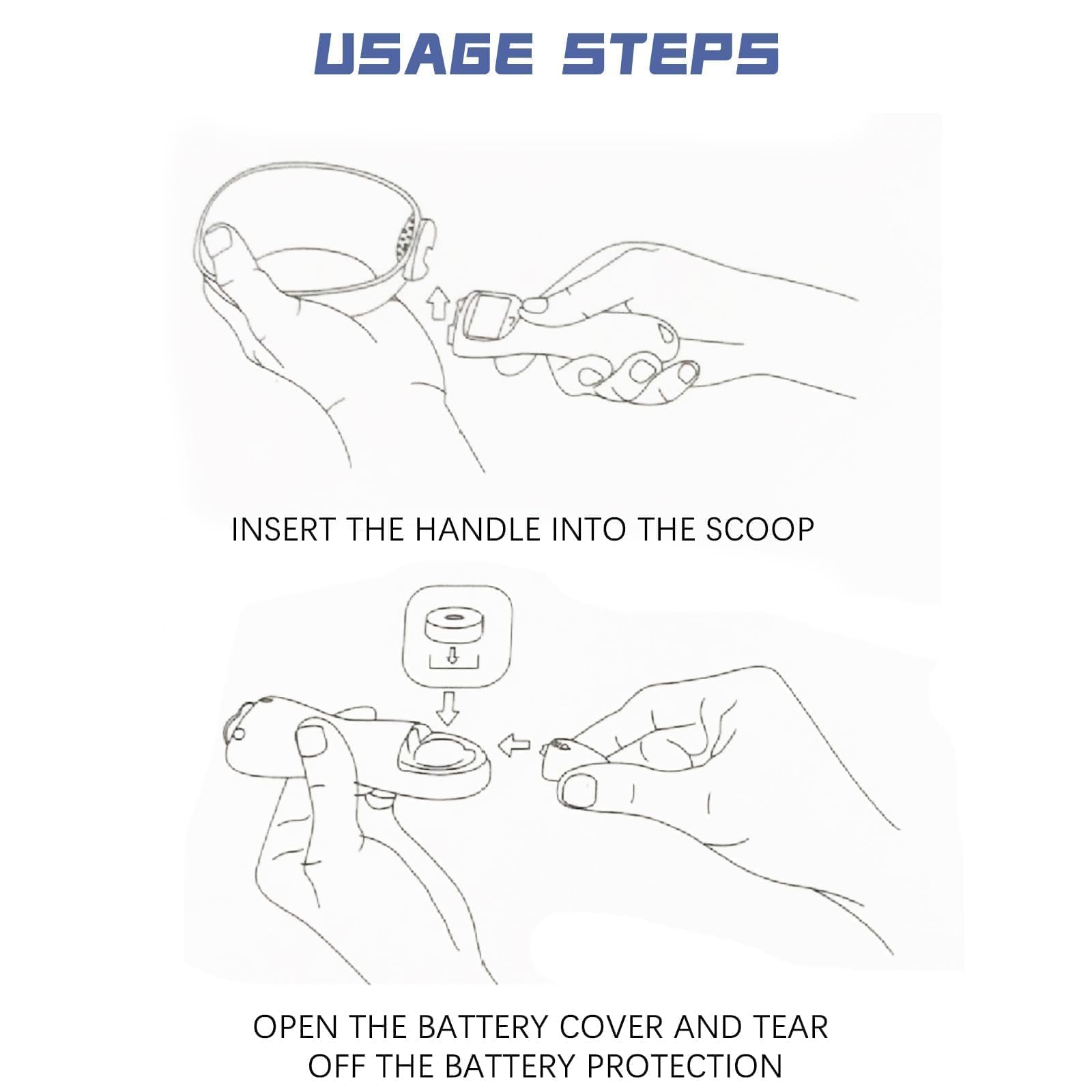 USAGE STEPS

INSERT THE HANDLE INTO THE SCOOP

OPEN THE BATTERY COVER AND TEAR OFF THE BATTERY PROTECTION