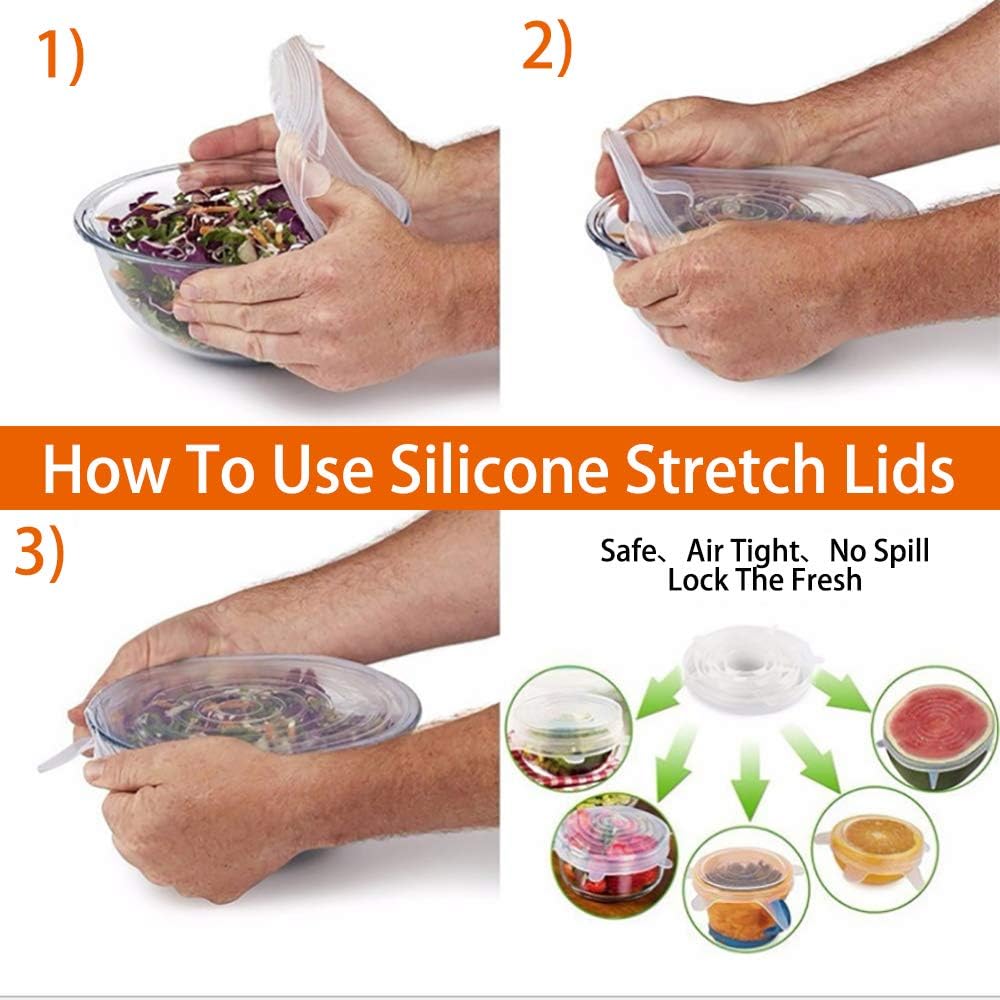 1)

2)

How To Use Silicone Stretch Lids

3)

Safe、Air Tight、No Spill
Lock The Fresh