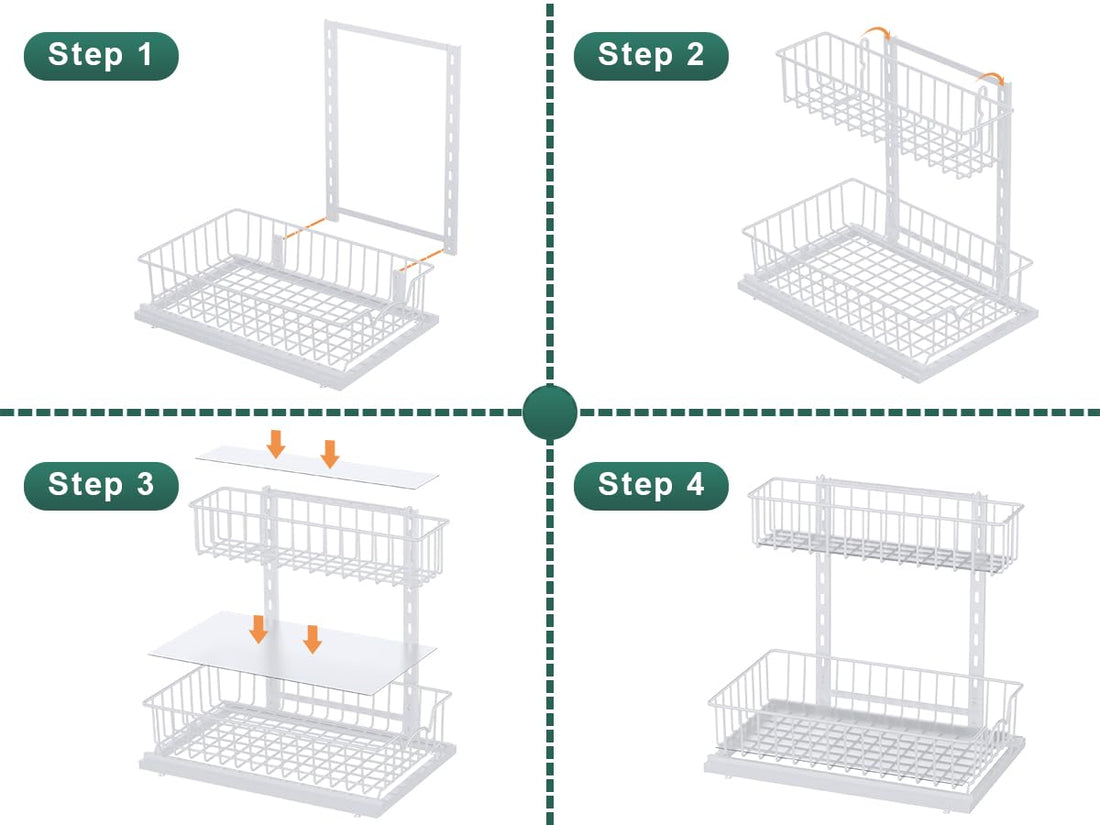 Step 1

Step 2

Step 3

Step 4